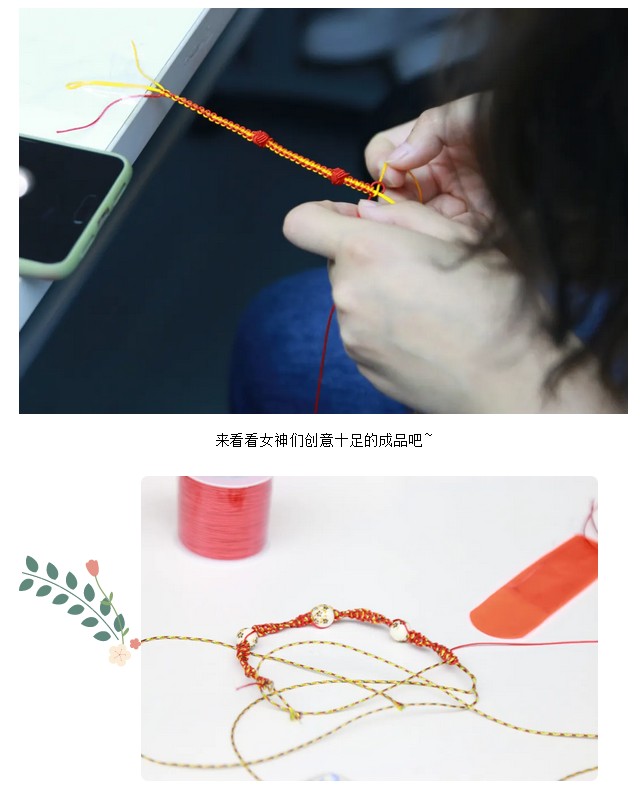 来看看女神们创意十足的成品吧~